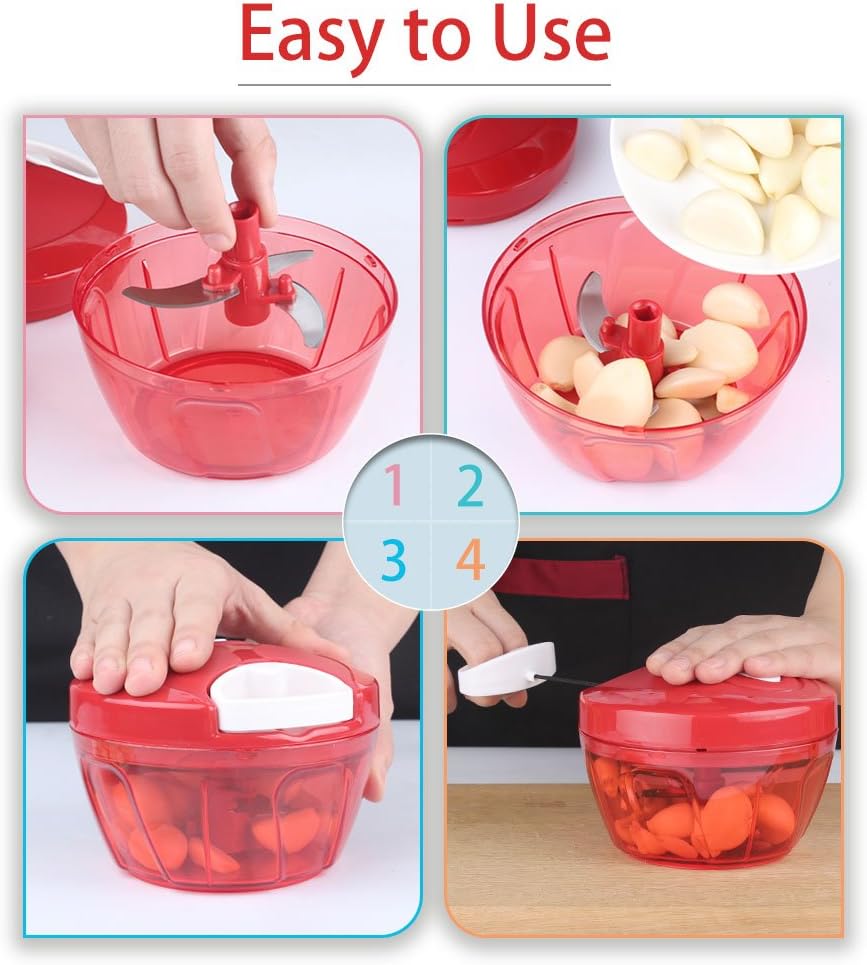 Easy to Use

1 2
3 4